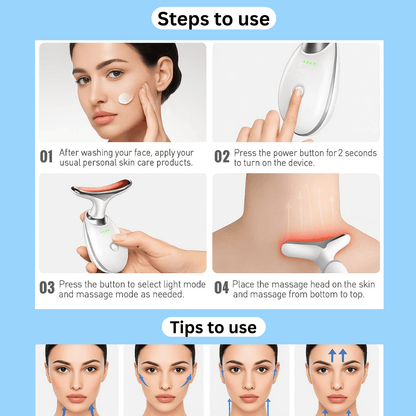 Steps to use

01 After washing your face, apply your usual personal skin care products.

02 Press the power button for 2 seconds to turn on the device.

03 Press the button to select light mode and massage mode as needed.

04 Place the massage head on the skin and massage from bottom to top.

Tips to use